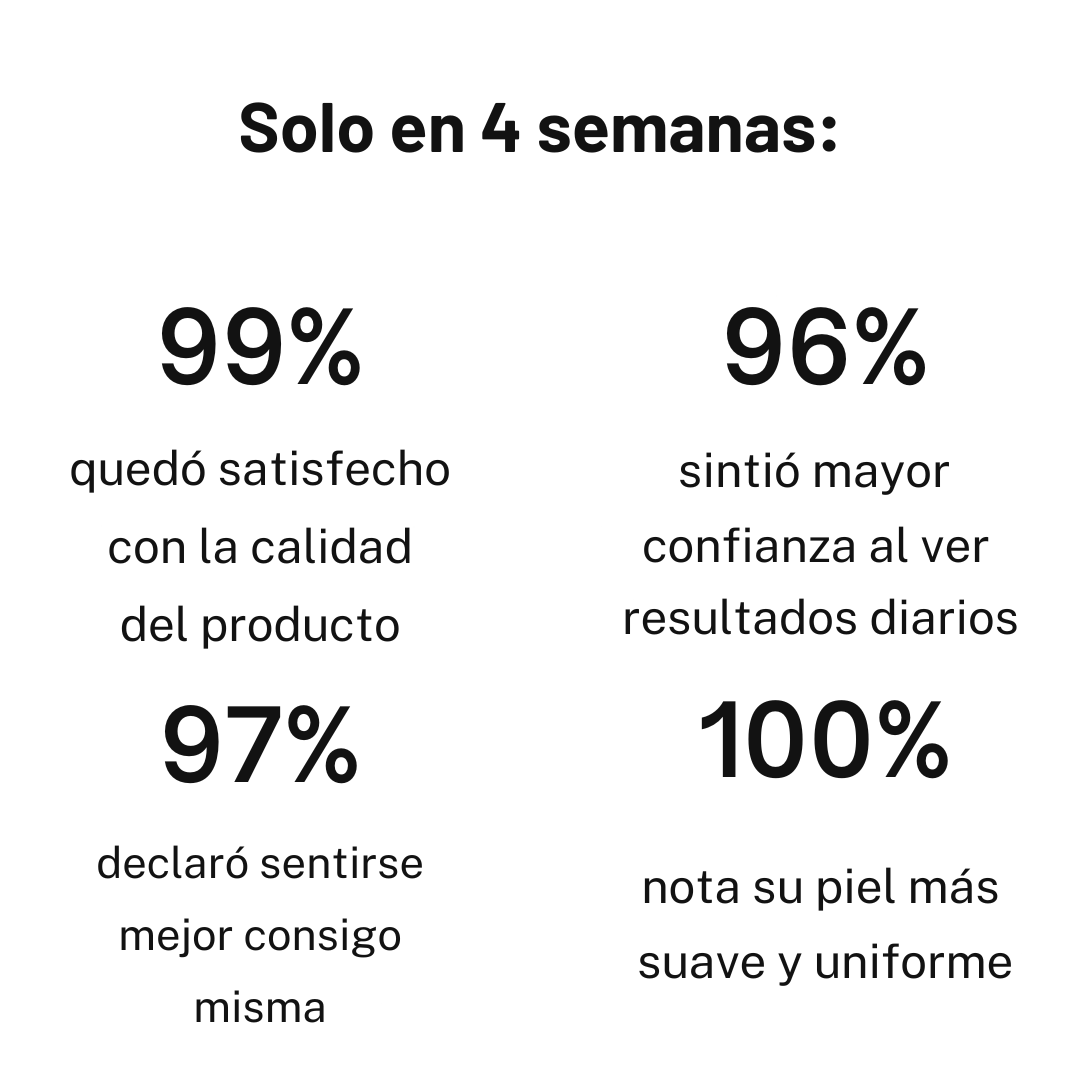 Solo en 4 semanas:

99%

quedó satisfecho con la calidad del producto

97%

declaró sentirse mejor consigo misma

96%

sintió mayor confianza al ver resultados diarios

100%

nota su piel más suave y uniforme